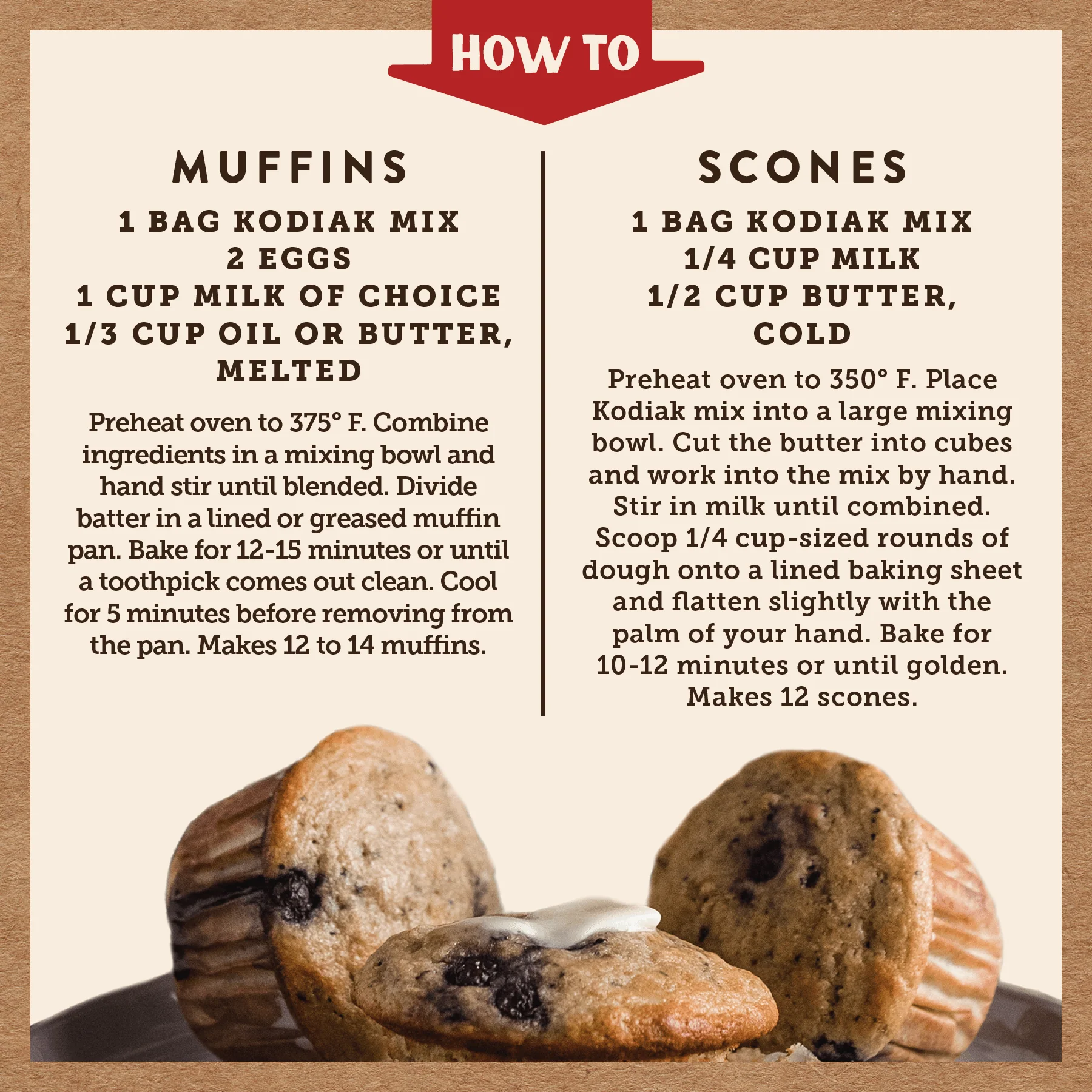 HOW TO

MUFFINS

1 BAG KODIAK MIX
2 EGGS
1 CUP MILK OF CHOICE
1/3 CUP OIL OR BUTTER, MELTED

Preheat oven to 375° F. Combine ingredients in a mixing bowl and hand stir until blended. Divide batter in a lined or greased muffin pan. Bake for 12-15 minutes or until a toothpick comes out clean. Cool for 5 minutes before removing from the pan. Makes 12 to 14 muffins.

SCONES

1 BAG KODIAK MIX
1/4 CUP MILK
1/2 CUP BUTTER, COLD

Preheat oven to 350° F. Place Kodiak mix into a large mixing bowl. Cut the butter into cubes and work into the mix by hand. Stir in milk until combined. Scoop 1/4 cup-sized rounds of dough onto a lined baking sheet and flatten slightly with the palm of your hand. Bake for 10-12 minutes or until golden. Makes 12 scones.