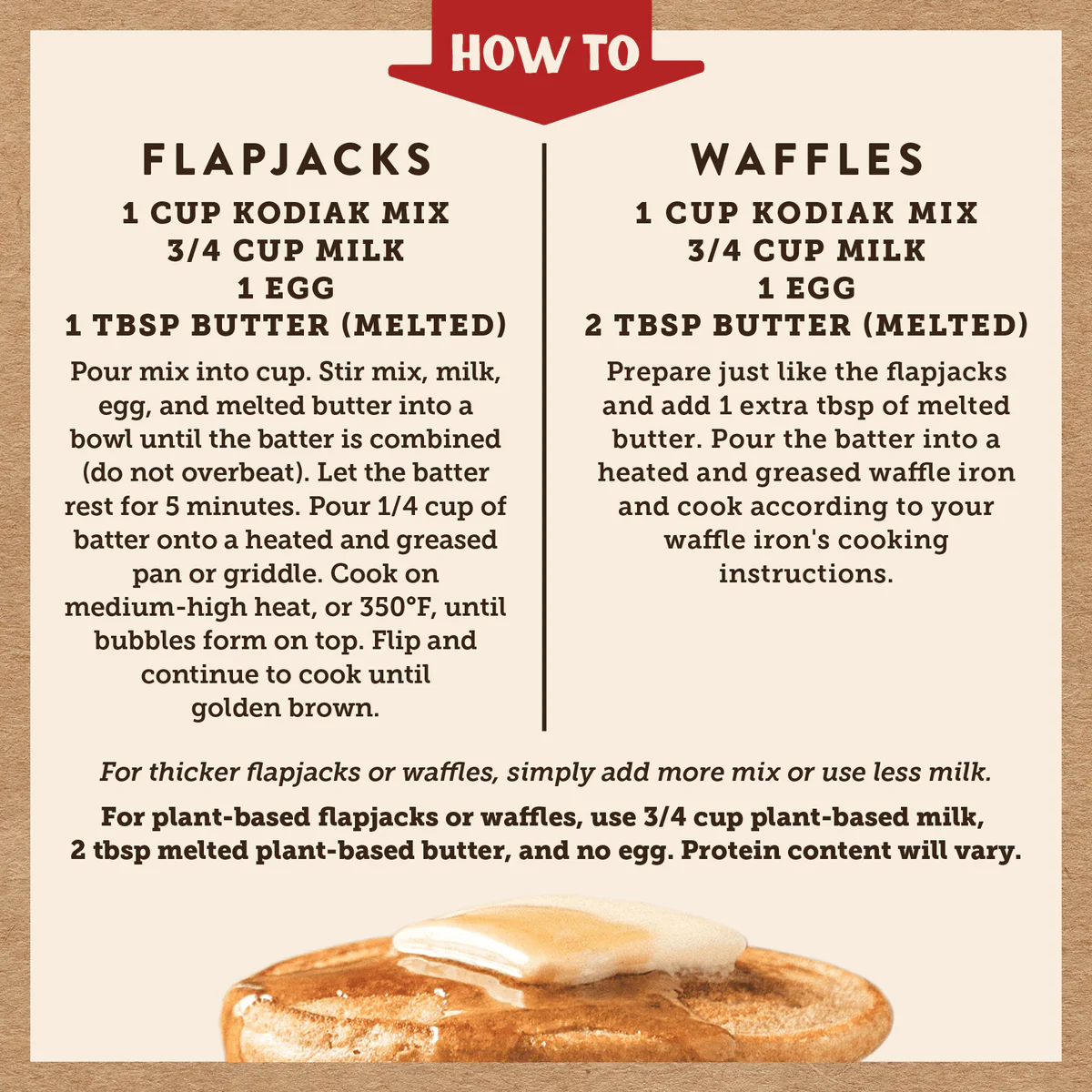 HOW TO

FLAPJACKS
1 CUP KODIAK MIX
3/4 CUP MILK
1 EGG
1 TBSP BUTTER (MELTED)

Pour mix into cup. Stir mix, milk, egg, and melted butter into a bowl until the batter is combined (do not overbeat). Let the batter rest for 5 minutes. Pour 1/4 cup of batter onto a heated and greased pan or griddle. Cook on medium-high heat, or 350°F, until bubbles form on top. Flip and continue to cook until golden brown.

WAFFLES
1 CUP KODIAK MIX
3/4 CUP MILK
1 EGG
2 TBSP BUTTER (MELTED)

Prepare just like the flapjacks and add 1 extra tbsp of melted butter. Pour the batter into a heated and greased waffle iron and cook according to your waffle iron's cooking instructions.

For thicker flapjacks or waffles, simply add more mix or use less milk.

For plant-based flapjacks or waffles, use 3/4 cup plant-based milk, 2 tbsp melted plant-based butter, and no egg. Protein content will vary.