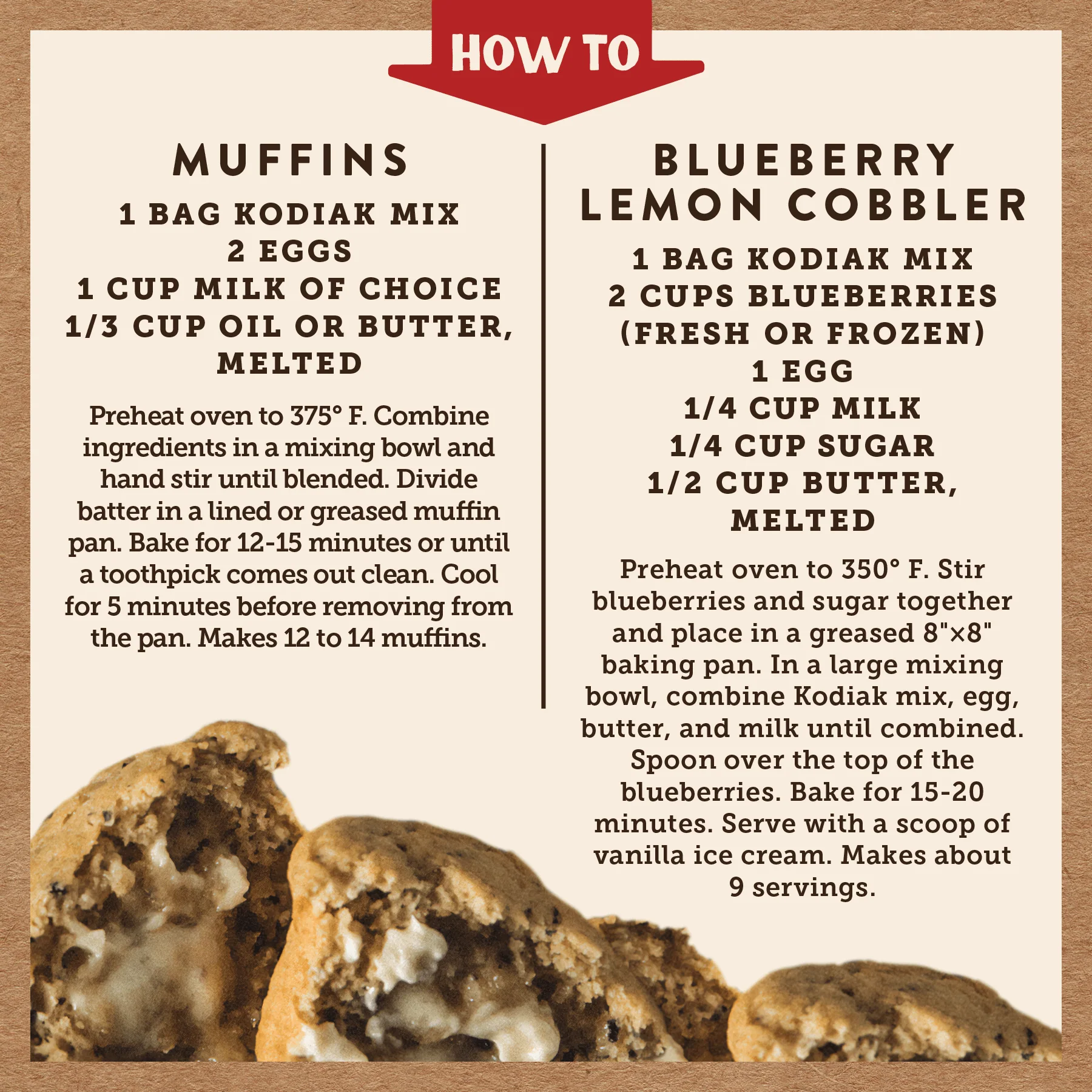 HOW TO

MUFFINS

1 BAG KODIAK MIX
2 EGGS
1 CUP MILK OF CHOICE
1/3 CUP OIL OR BUTTER, MELTED

Preheat oven to 375° F. Combine ingredients in a mixing bowl and hand stir until blended. Divide batter in a lined or greased muffin pan. Bake for 12-15 minutes or until a toothpick comes out clean. Cool for 5 minutes before removing from the pan. Makes 12 to 14 muffins.

BLUEBERRY LEMON COBBLER

1 BAG KODIAK MIX
2 CUPS BLUEBERRIES (FRESH OR FROZEN)
1 EGG
1/4 CUP MILK
1/4 CUP SUGAR
1/2 CUP BUTTER, MELTED

Preheat oven to 350° F. Stir blueberries and sugar together and place in a greased 8"×8" baking pan. In a large mixing bowl, combine Kodiak mix, egg, butter, and milk until combined. Spoon over the top of the blueberries. Bake for 15-20 minutes. Serve with a scoop of vanilla ice cream. Makes about 9 servings.